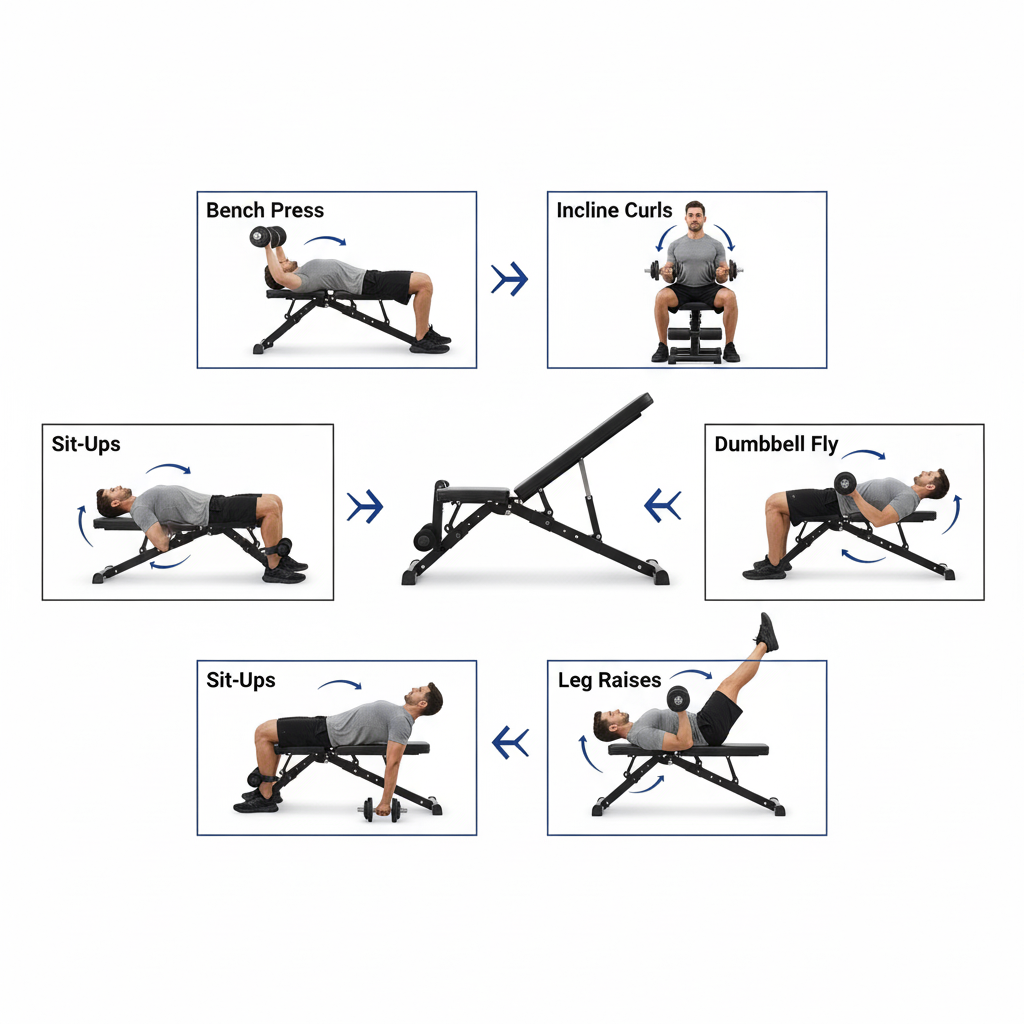 Bench Press

Incline Curls

Sit-Ups

Dumbbell Fly

Sit-Ups

Leg Raises