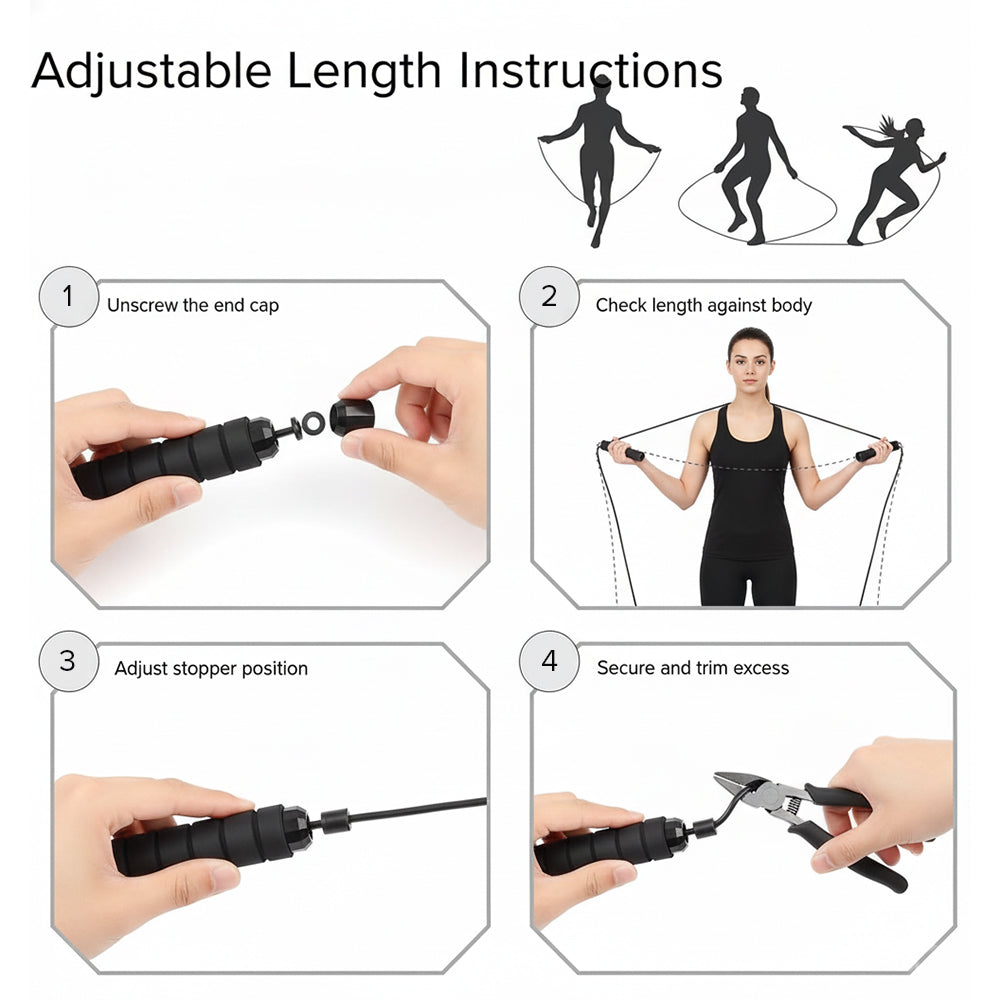 Adjustable Length Instructions

1 Unscrew the end cap

2 Check length against body

3 Adjust stopper position

4 Secure and trim excess